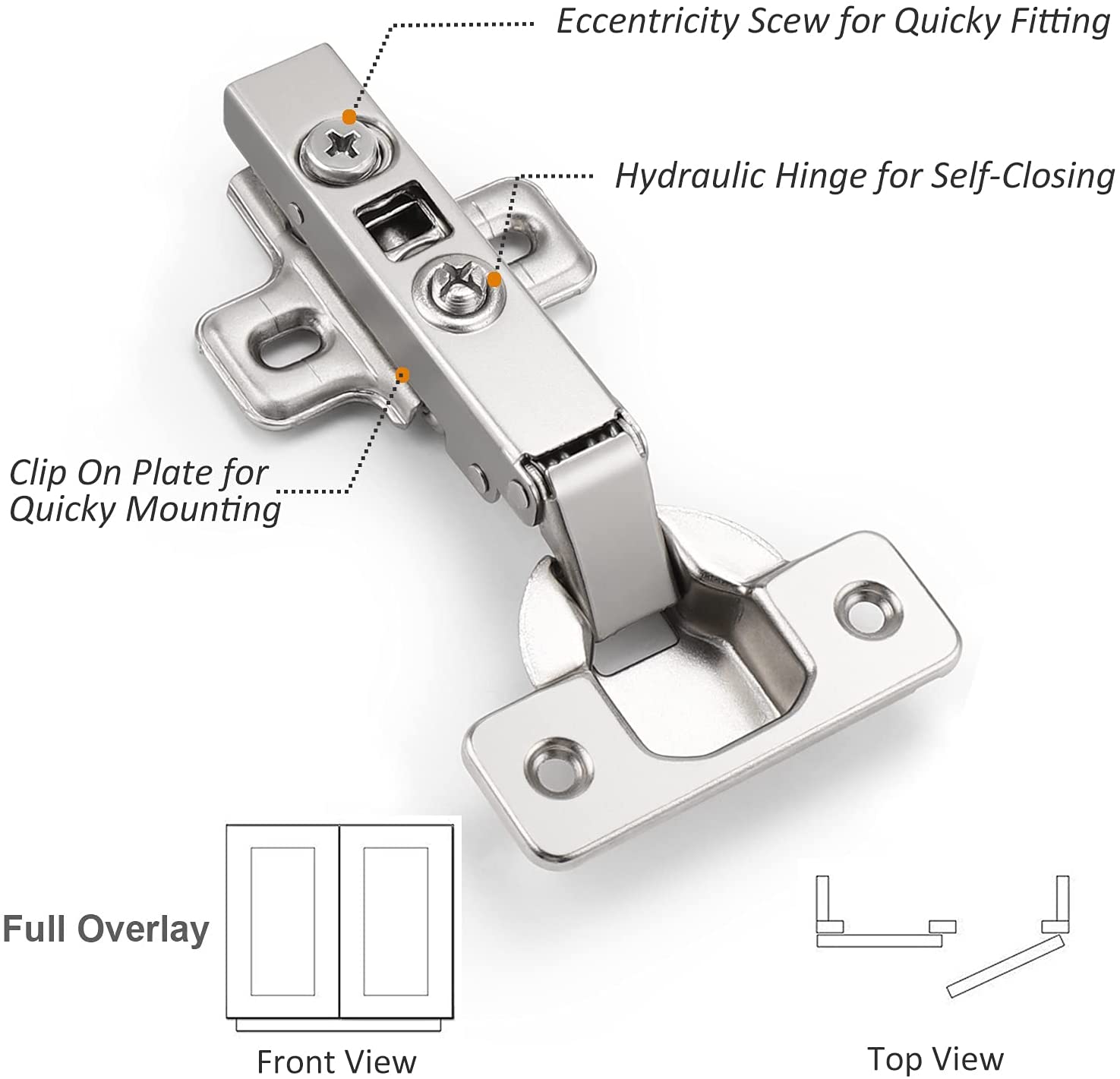 Eccentricity Scew for Quicky Fitting

Hydraulic Hinge for Self-Closing

Clip On Plate for Quicky Mounting

Full Overlay

Front View

Top View