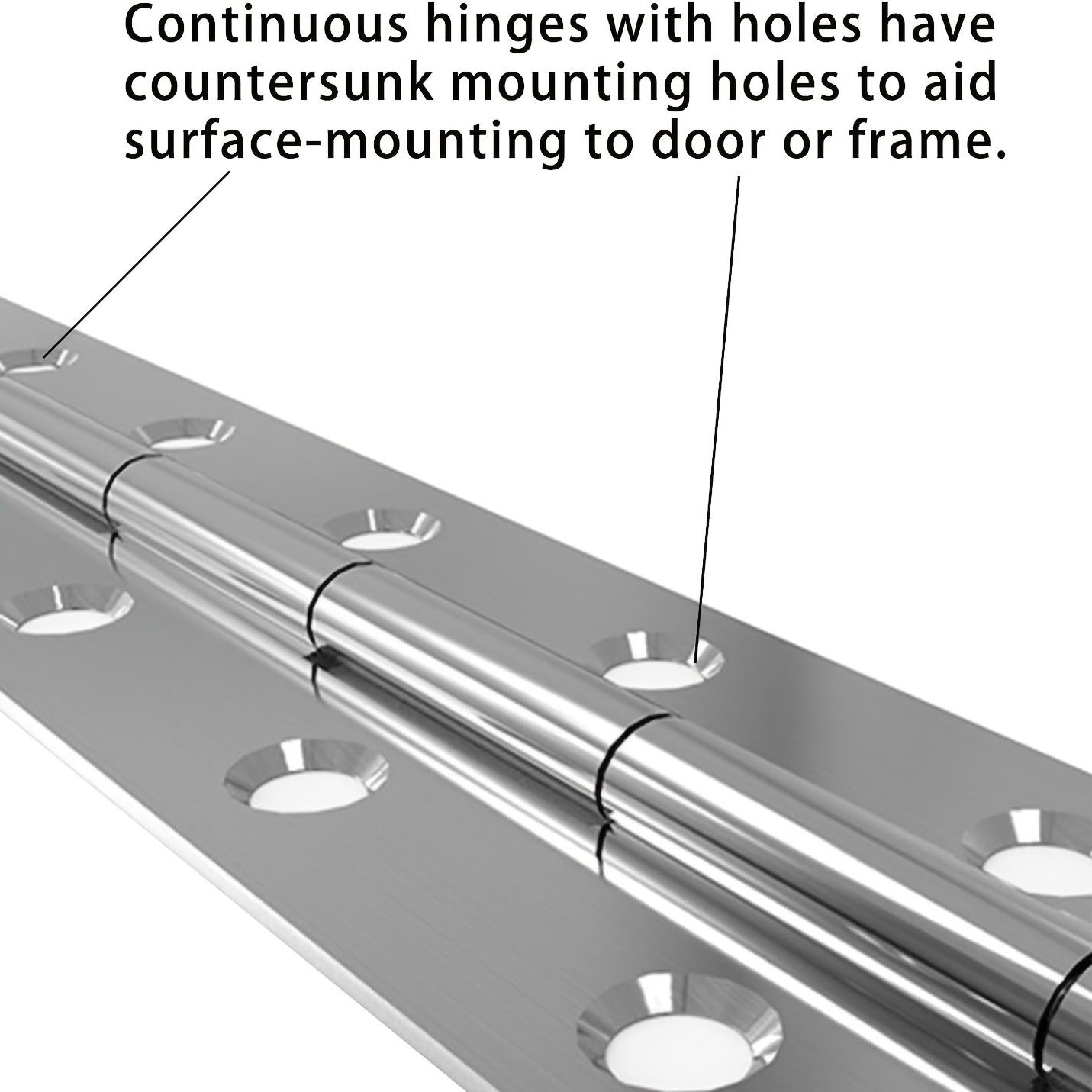 Continuous hinges with holes have countersunk mounting holes to aid surface-mounting to door or frame.