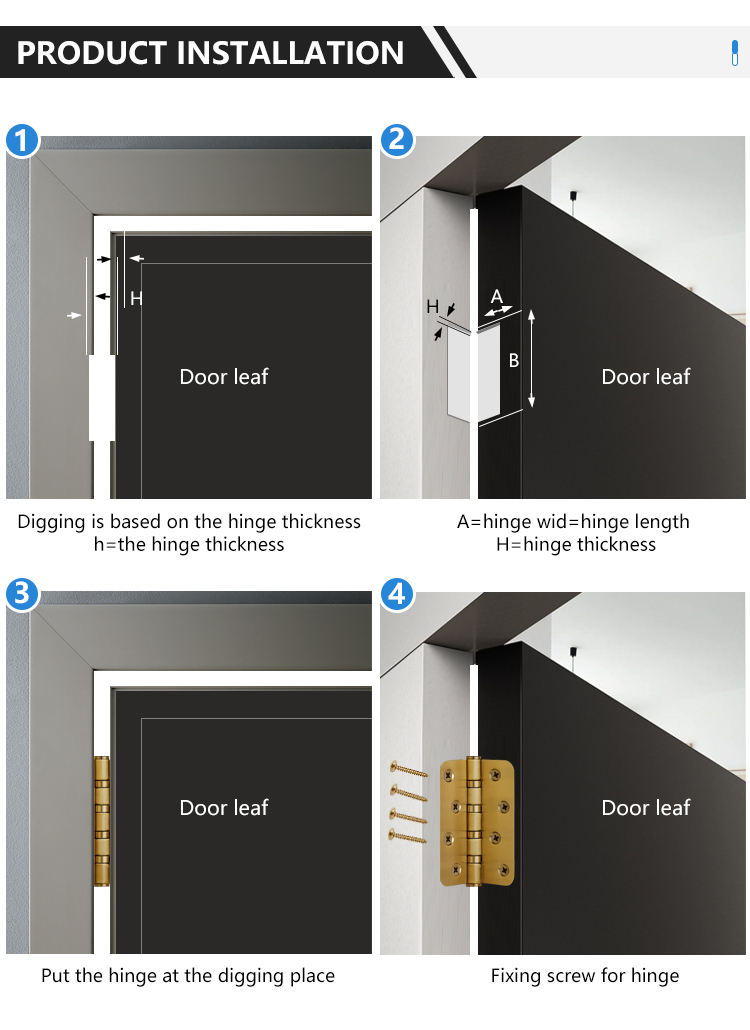 PRODUCT INSTALLATION

1

H

Door leaf

Digging is based on the hinge thickness
h=the hinge thickness

2

H

A

B

Door leaf

A=hinge wid=hinge length
H=hinge thickness

3

Door leaf

Put the hinge at the digging place

4

Door leaf

Fixing screw for hinge